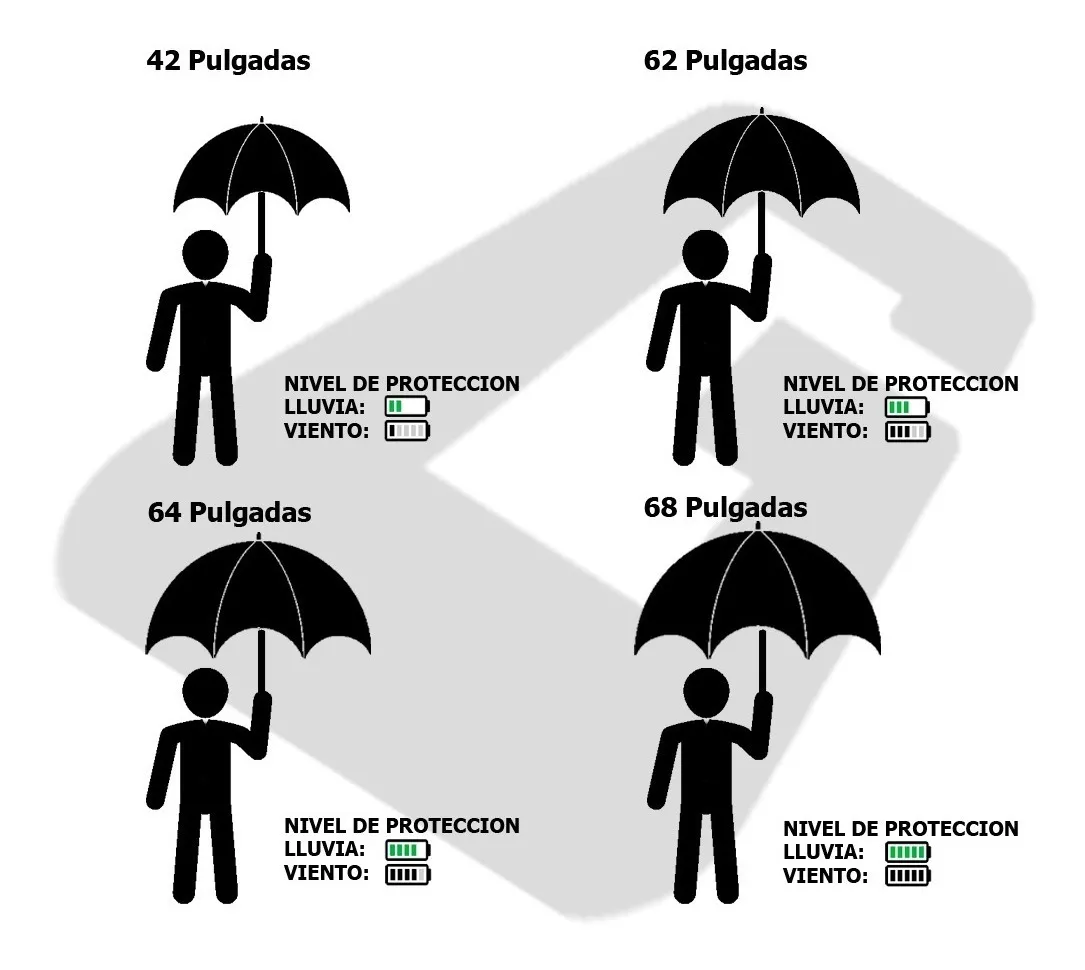 42 Pulgadas

NIVEL DE PROTECCION
LLUVIA:
VIENTO:

62 Pulgadas

NIVEL DE PROTECCION
LLUVIA:
VIENTO:

64 Pulgadas

NIVEL DE PROTECCION
LLUVIA:
VIENTO:

68 Pulgadas

NIVEL DE PROTECCION
LLUVIA:
VIENTO: